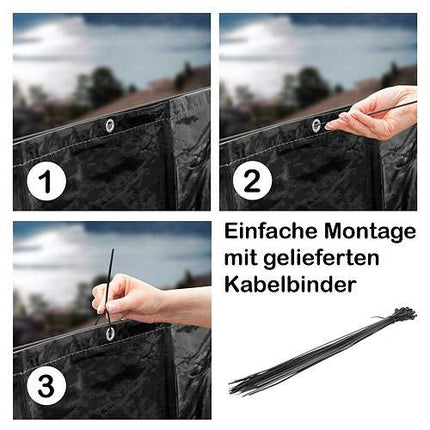 1

2

3

Einfache Montage mit gelieferten Kabelbinder