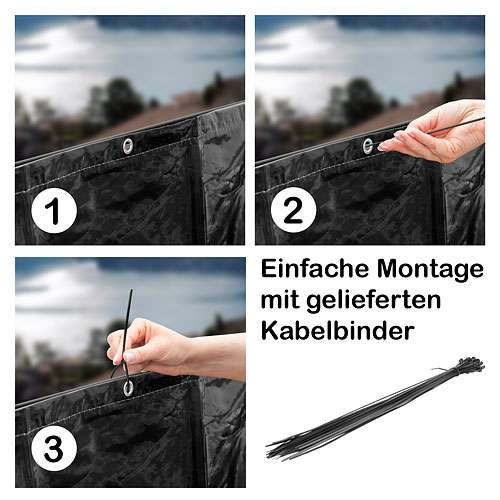 1

2

3

Einfache Montage mit gelieferten Kabelbinder